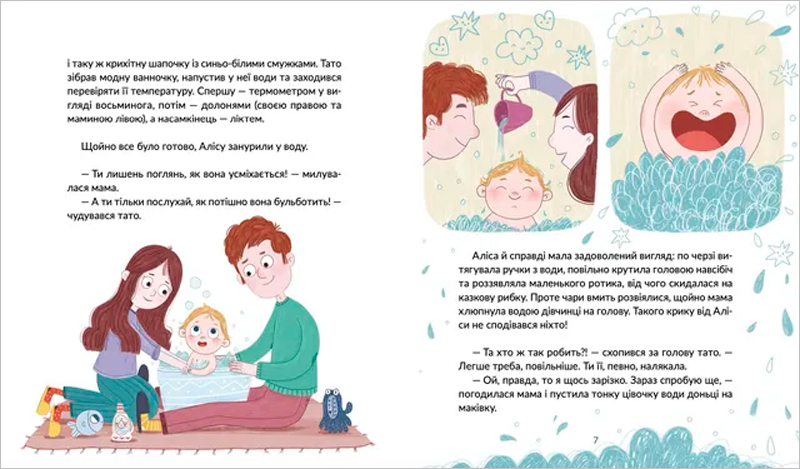 і таку ж крихітну шапочку із синьо-білими смужками. Тато зібрав модну ванночку, напустив у неї води та заходився перевіряти її температуру. Спершу — термометром у вигляді восьминога, потім — долонями (своєю правою та маминою лівою), а насамкінець — ліктем.

Щойно все було готово, Алісу занурили у воду.

— Ти лишень поглянь, як вона усміхається! — милувалася мама.
— А ти тільки послухай, як потішно вона бульботить! — чудувався тато.

Аліса й справді мала задоволений вигляд: по черзі витягувала ручки з води, повільно крутила головою навсібіч та роззявляла маленького ротика, від чого скидалася на казкову рибку. Проте чари вмить розвіялися, щойно мама хлюпнула водою дівчинці на голову. Такого крику від Аліси не сподівався ніхто!

— Та хто ж так робить?! — схопився за голову тато. — Легше треба, повільніше. Ти її, певно, налякала.
— Ой, правда, то я щось зарізко. Зараз спробую ще, — погодилася мама і пустила тонку цівочку води доньці на маківку.

7